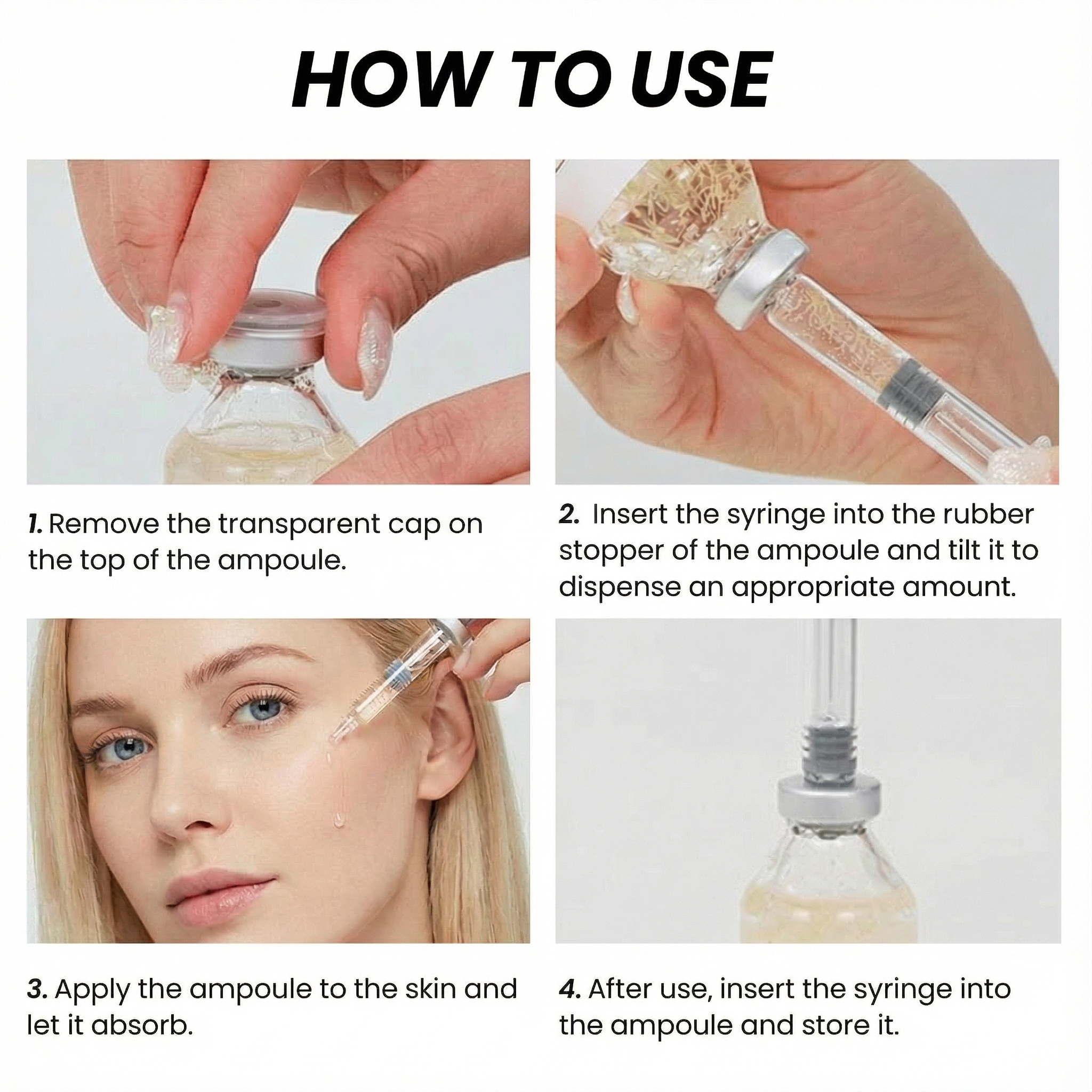 HOW TO USE

1. Remove the transparent cap on the top of the ampoule.

2. Insert the syringe into the rubber stopper of the ampoule and tilt it to dispense an appropriate amount.

3. Apply the ampoule to the skin and let it absorb.

4. After use, insert the syringe into the ampoule and store it.